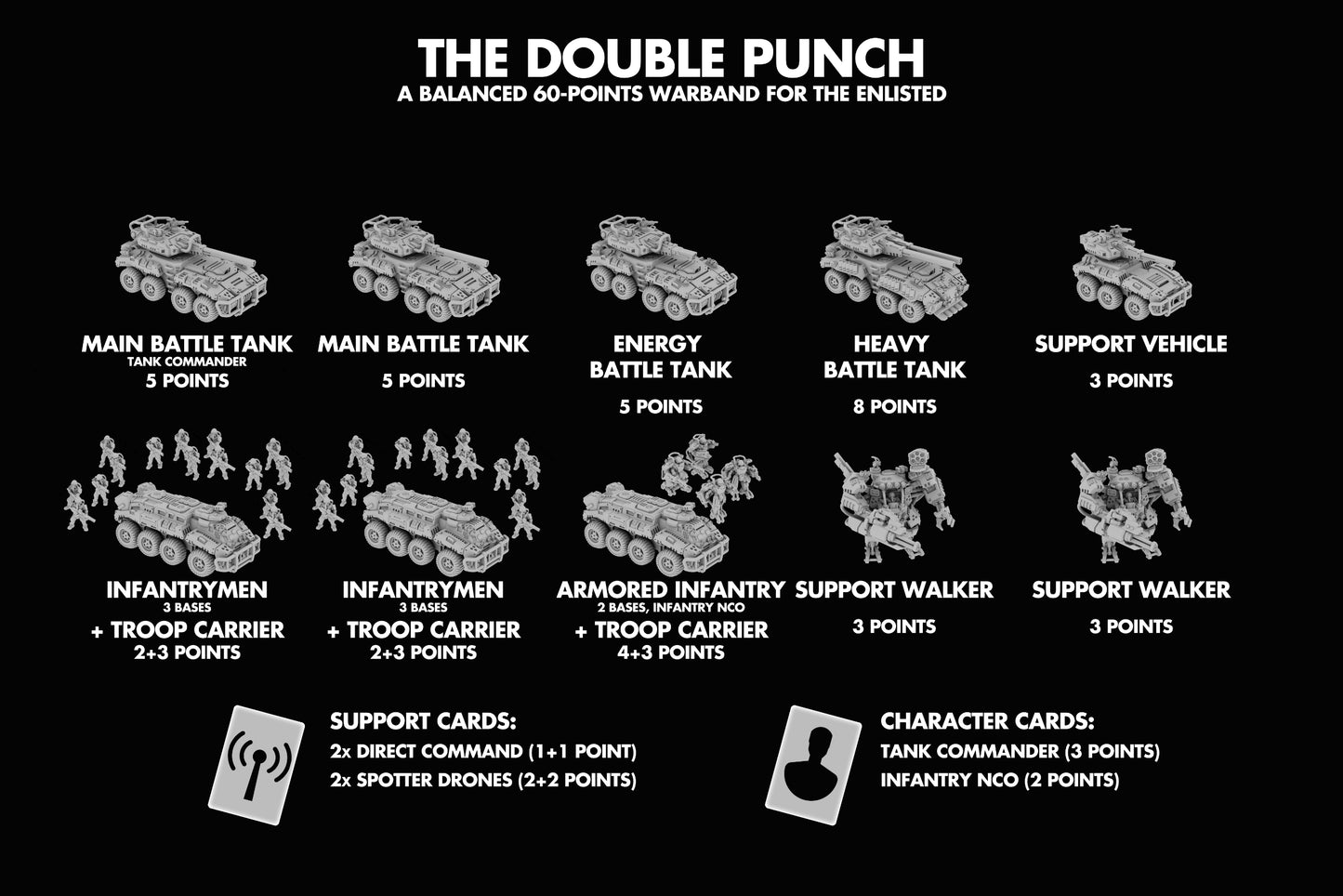 THE DOUBLE PUNCH
A BALANCED 60-POINTS WARBAND FOR THE ENLISTED

MAIN BATTLE TANK
TANK COMMANDER
5 POINTS

MAIN BATTLE TANK
5 POINTS

ENERGY BATTLE TANK
5 POINTS

HEAVY BATTLE TANK
8 POINTS

SUPPORT VEHICLE
3 POINTS

INFANTRYMEN
3 BASES
+ TROOP CARRIER
2+3 POINTS

INFANTRYMEN
3 BASES
+ TROOP CARRIER
2+3 POINTS

ARMORED INFANTRY
2 BASES, INFANTRY NCO
+ TROOP CARRIER
4+3 POINTS

SUPPORT WALKER
3 POINTS

SUPPORT WALKER
3 POINTS

SUPPORT CARDS:
2x DIRECT COMMAND (1+1 POINT)
2x SPOTTER DRONES (2+2 POINTS)

CHARACTER CARDS:
TANK COMMANDER (3 POINTS)
INFANTRY NCO (2 POINTS)