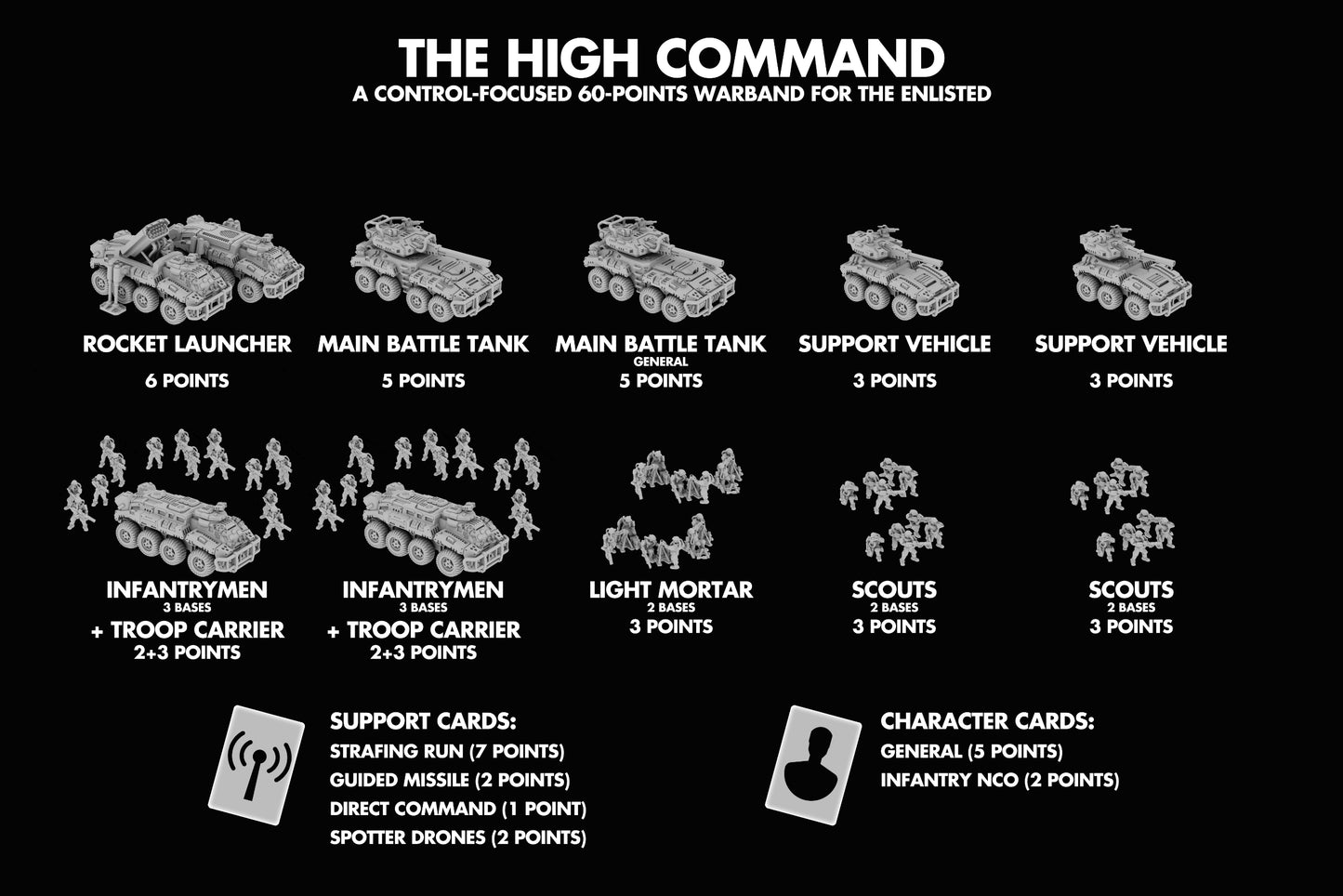 THE HIGH COMMAND
A CONTROL-FOCUSED 60-POINTS WARBAND FOR THE ENLISTED

ROCKET LAUNCHER
6 POINTS

MAIN BATTLE TANK
5 POINTS

MAIN BATTLE TANK
GENERAL
5 POINTS

SUPPORT VEHICLE
3 POINTS

SUPPORT VEHICLE
3 POINTS

INFANTRYMEN
3 BASES
+ TROOP CARRIER
2+3 POINTS

INFANTRYMEN
3 BASES
+ TROOP CARRIER
2+3 POINTS

LIGHT MORTAR
2 BASES
3 POINTS

SCOUTS
2 BASES
3 POINTS

SCOUTS
2 BASES
3 POINTS

SUPPORT CARDS:
STRAFING RUN (7 POINTS)
GUIDED MISSILE (2 POINTS)
DIRECT COMMAND (1 POINT)
SPOTTER DRONES (2 POINTS)

CHARACTER CARDS:
GENERAL (5 POINTS)
INFANTRY NCO (2 POINTS)